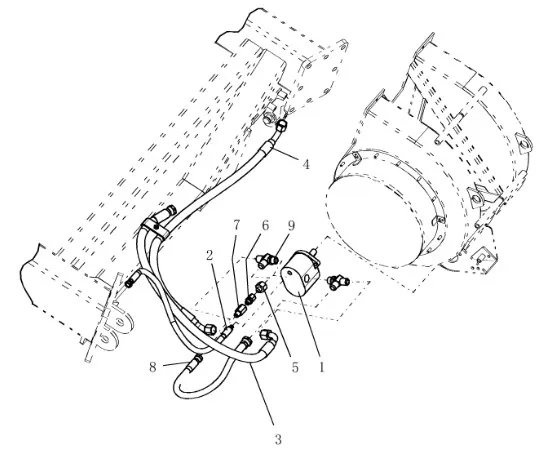 4
7
6
9
2
8
5
1
3